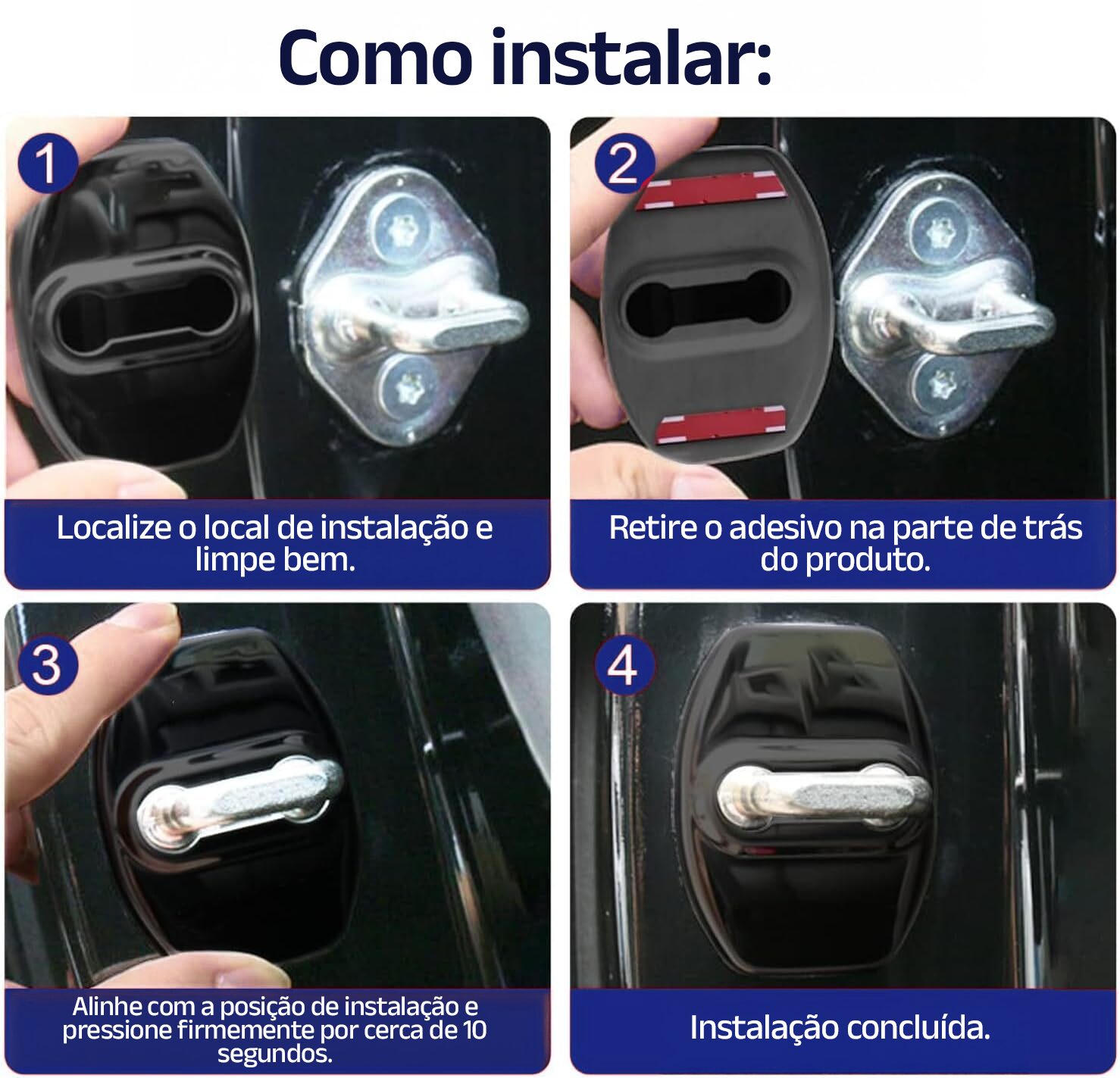 Como instalar:

1

Localize o local de instalação e limpe bem.

2

Retire o adesivo na parte de trás do produto.

3

Alinhe com a posição de instalação e pressione firmemente por cerca de 10 segundos.

4

Instalação concluída.